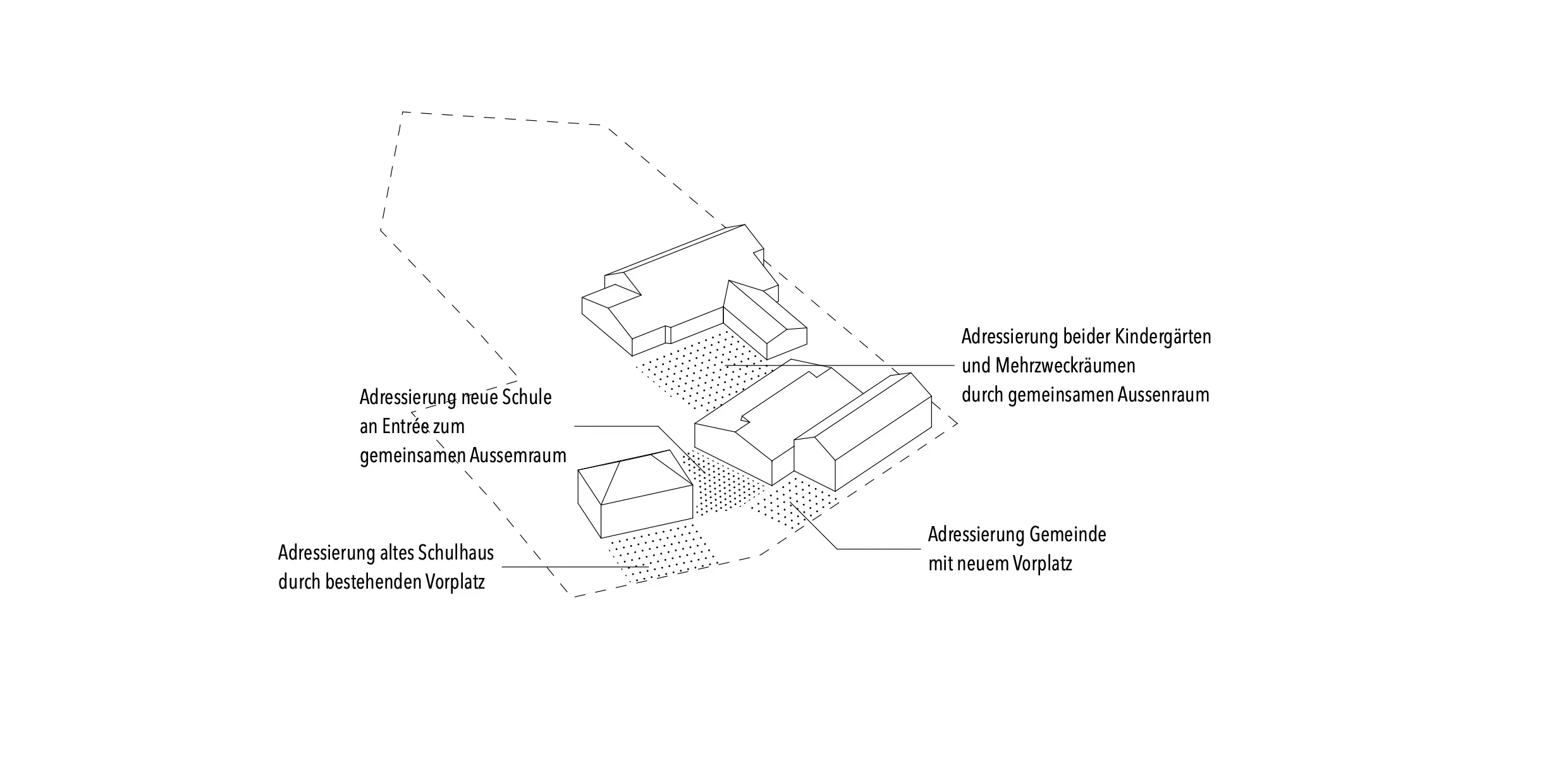 Adressierung beider Kindergärten
und Mehrzweckräumen
durch gemeinsamen Aussenraum

Adressierung neue Schule
an Entrée zum
gemeinsamen Aussemraum

Adressierung Gemeinde
mit neuem Vorplatz

Adressierung altes Schulhaus
durch bestehenden Vorplatz